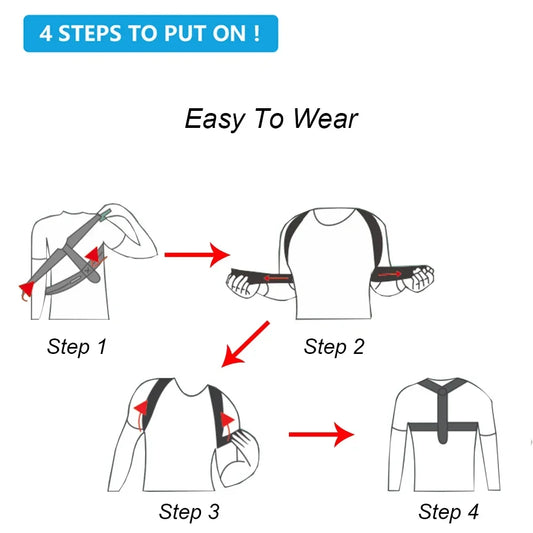 4 STEPS TO PUT ON !

Easy To Wear

Step 1

Step 2

Step 3

Step 4